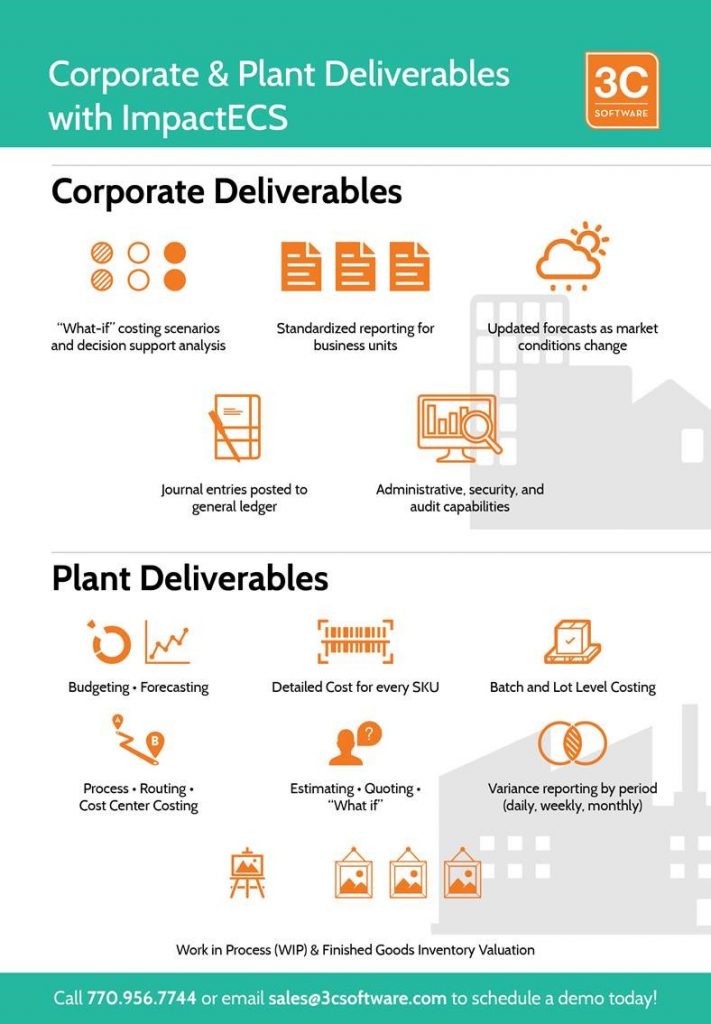 Corporate & Plant Deliverables with ImpactECS

3C SOFTWARE

Corporate Deliverables

"What-if" costing scenarios and decision support analysis

Standardized reporting for business units

Updated forecasts as market conditions change

Journal entries posted to general ledger

Administrative, security, and audit capabilities

Plant Deliverables

Budgeting • Forecasting

Detailed Cost for every SKU

Batch and Lot Level Costing

A

B

Process • Routing • Cost Center Costing

?

Estimating • Quoting • "What if"

Variance reporting by period (daily, weekly, monthly)

Work in Process (WIP) & Finished Goods Inventory Valuation

Call 770.956.7744 or email sales@3csoftware.com to schedule a demo today!