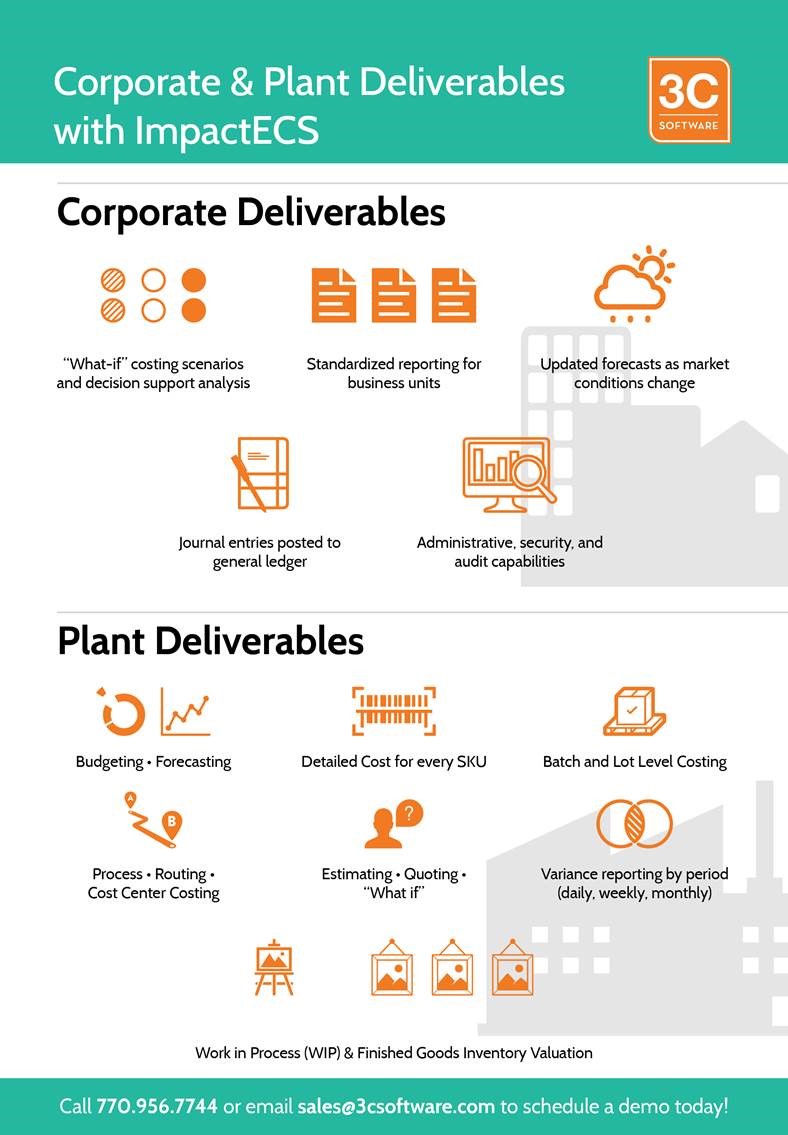 Corporate & Plant Deliverables with ImpactECS

3C SOFTWARE

Corporate Deliverables

"What-if" costing scenarios and decision support analysis

Standardized reporting for business units

Updated forecasts as market conditions change

Journal entries posted to general ledger

Administrative, security, and audit capabilities

Plant Deliverables

Budgeting • Forecasting

Detailed Cost for every SKU

Batch and Lot Level Costing

A

B

Process • Routing • Cost Center Costing

?

Estimating • Quoting • "What if"

Variance reporting by period (daily, weekly, monthly)

Work in Process (WIP) & Finished Goods Inventory Valuation

Call 770.956.7744 or email sales@3csoftware.com to schedule a demo today!