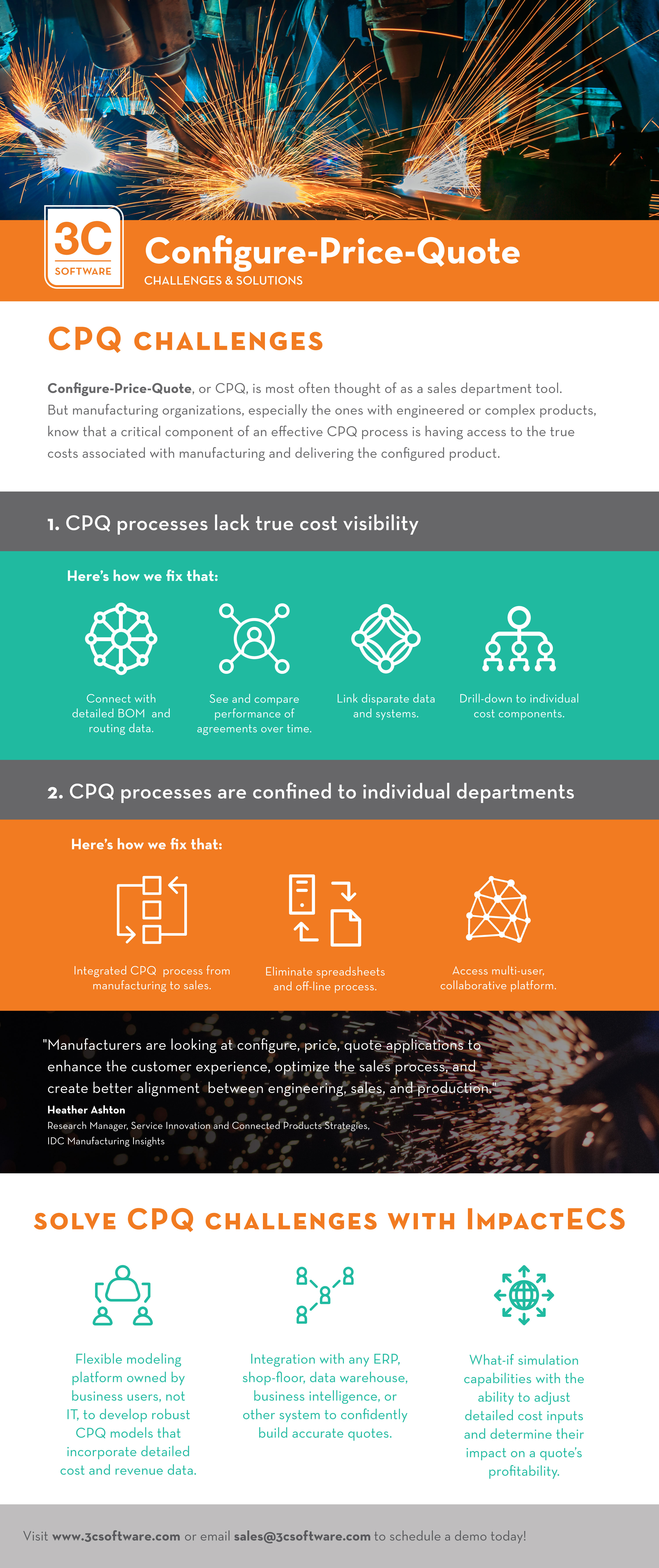 3C SOFTWARE

Configure-Price-Quote
CHALLENGES & SOLUTIONS

CPQ CHALLENGES

Configure-Price-Quote, or CPQ, is most often thought of as a sales department tool. But manufacturing organizations, especially the ones with engineered or complex products, know that a critical component of an effective CPQ process is having access to the true costs associated with manufacturing and delivering the configured product.

1. CPQ processes lack true cost visibility

Here's how we fix that:

Connect with detailed BOM and routing data.

See and compare performance of agreements over time.

Link disparate data and systems.

Drill-down to individual cost components.

2. CPQ processes are confined to individual departments

Here's how we fix that:

Integrated CPQ process from manufacturing to sales.

Eliminate spreadsheets and off-line process.

Access multi-user, collaborative platform.

"Manufacturers are looking at configure, price, quote applications to enhance the customer experience, optimize the sales process, and create better alignment between engineering, sales, and production."
Heather Ashton
Research Manager, Service Innovation and Connected Products Strategies, IDC Manufacturing Insights

SOLVE CPQ CHALLENGES WITH IMPACTECS

Flexible modeling platform owned by business users, not IT, to develop robust CPQ models that incorporate detailed cost and revenue data.

Integration with any ERP, shop-floor, data warehouse, business intelligence, or other system to confidently build accurate quotes.

What-if simulation capabilities with the ability to adjust detailed cost inputs and determine their impact on a quote's profitability.

Visit www.3csoftware.com or email sales@3csoftware.com to schedule a demo today!